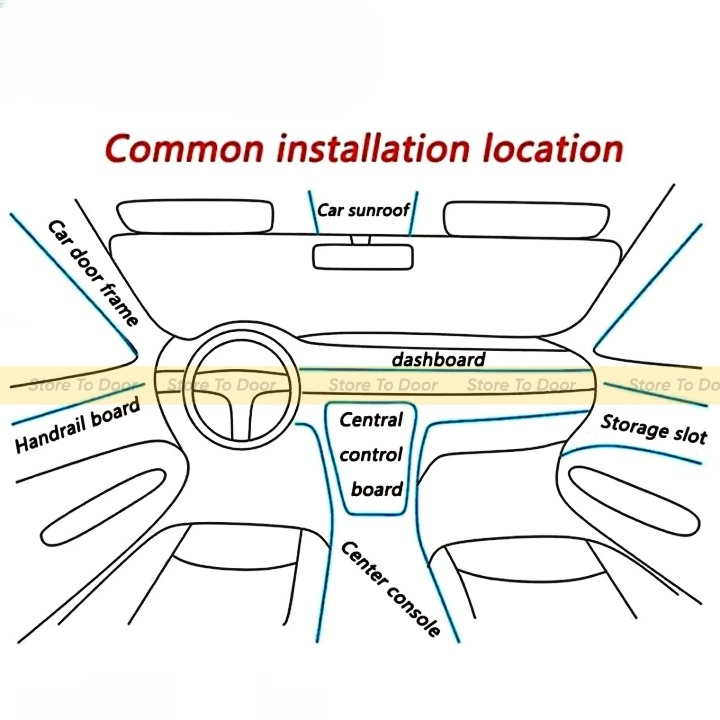 Common installation location

Car sunroof

Car door frame

dashboard

Store To Door Store To Door Store To Door Store To Door Store To Do

Handrail board

Central control board

Storage slot

Center console